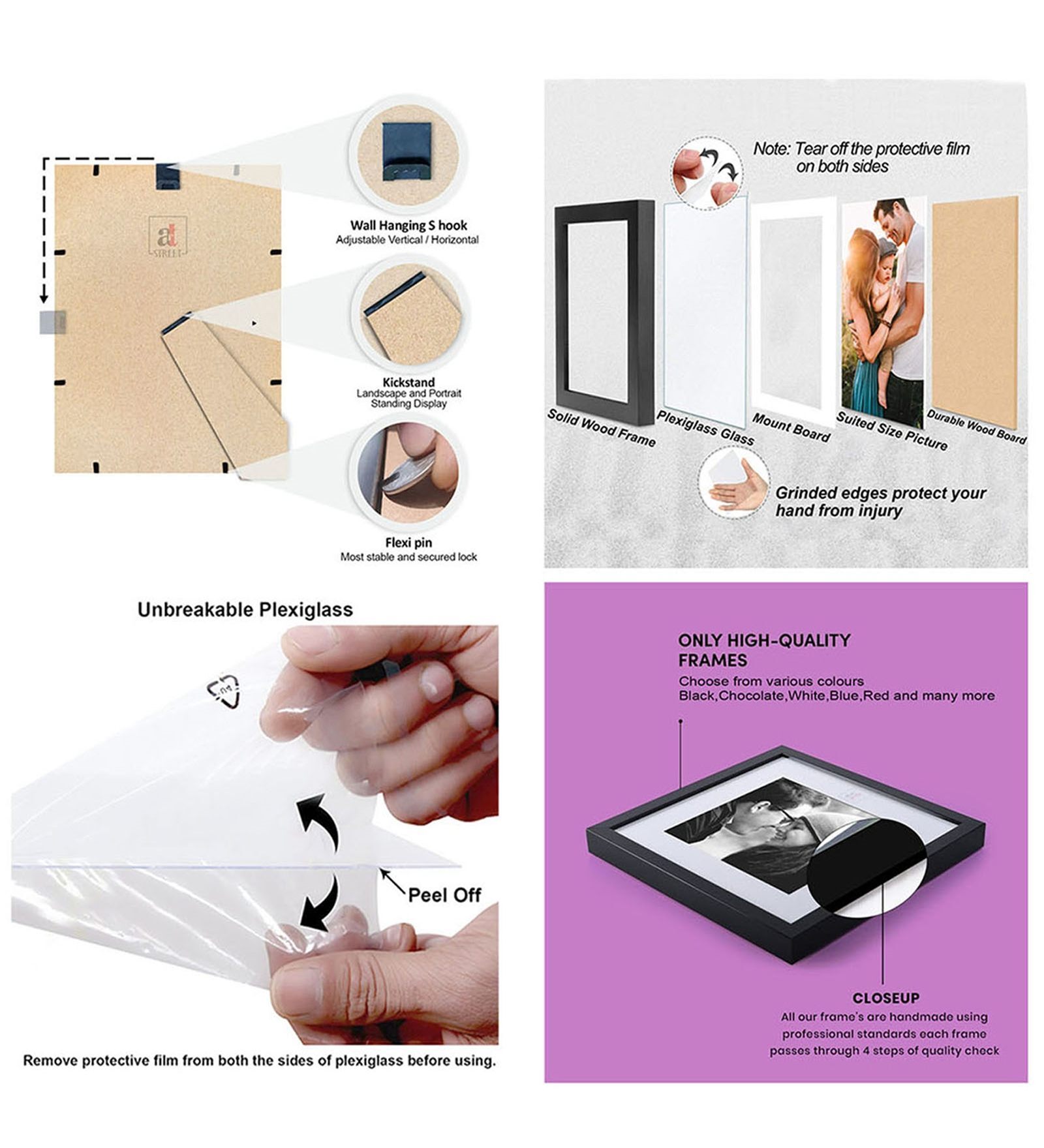 at STREET

Wall Hanging S hook
Adjustable Vertical / Horizontal

Kickstand
Landscape and Portrait Standing Display

Flexi pin
Most stable and secured lock

Note: Tear off the protective film on both sides

Solid Wood Frame
Plexiglass Glass
Mount Board
Suited Size Picture
Durable Wood Board

Grinded edges protect your hand from injury

Unbreakable Plexiglass

Peel Off

Remove protective film from both the sides of plexiglass before using.

ONLY HIGH-QUALITY FRAMES
Choose from various colours
Black,Chocolate,White,Blue,Red and many more

CLOSEUP
All our frame's are handmade using professional standards each frame passes through 4 steps of quality check